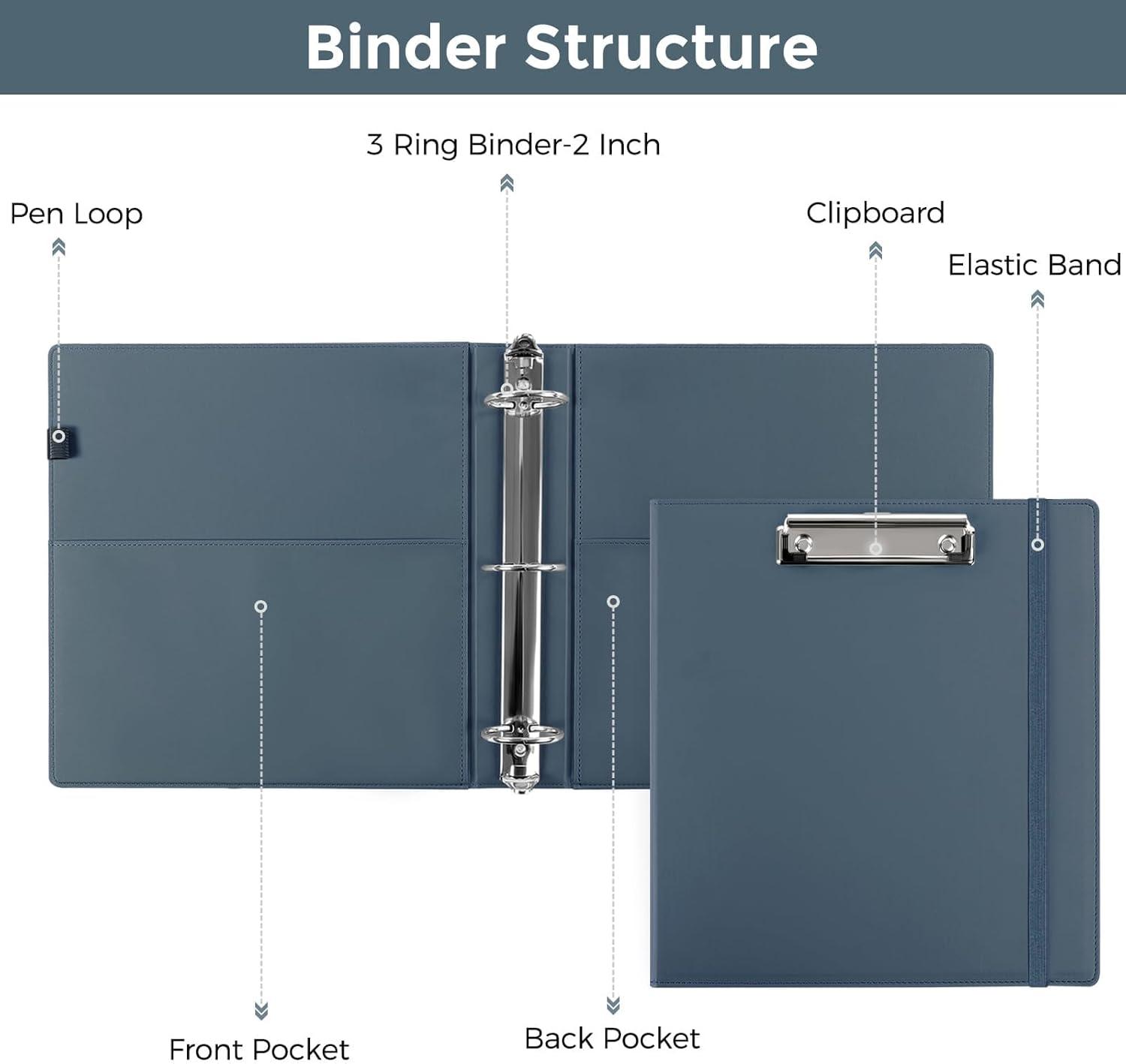 Binder Structure

3 Ring Binder-2 Inch

Pen Loop

Clipboard

Elastic Band

Front Pocket

Back Pocket